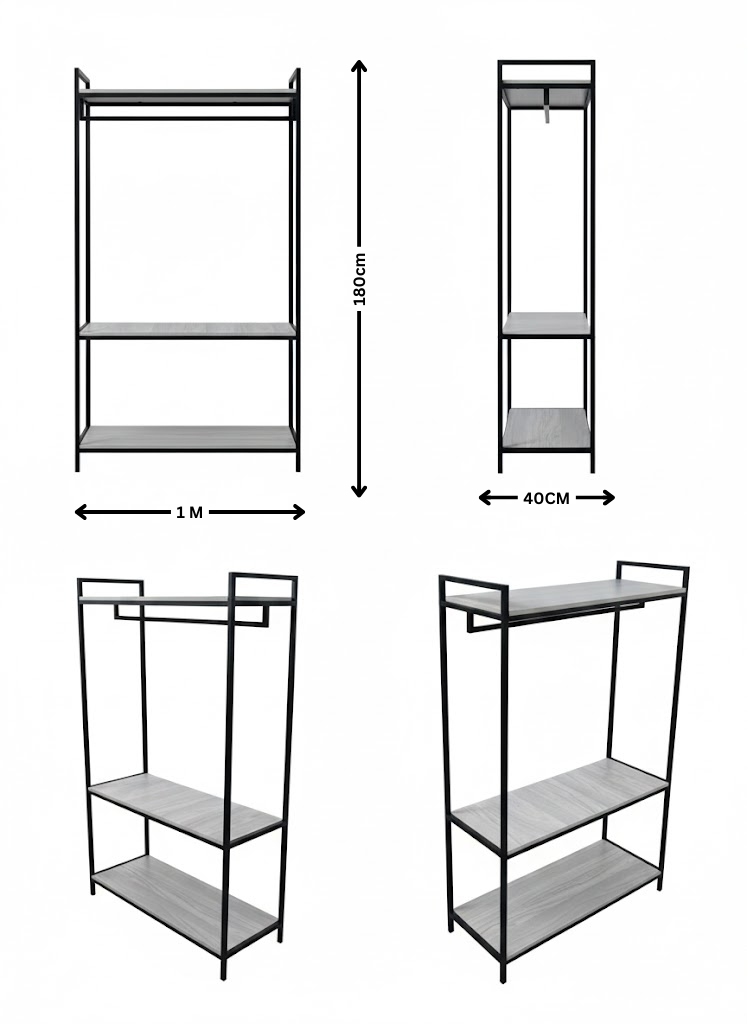 180cm

1 M

40CM